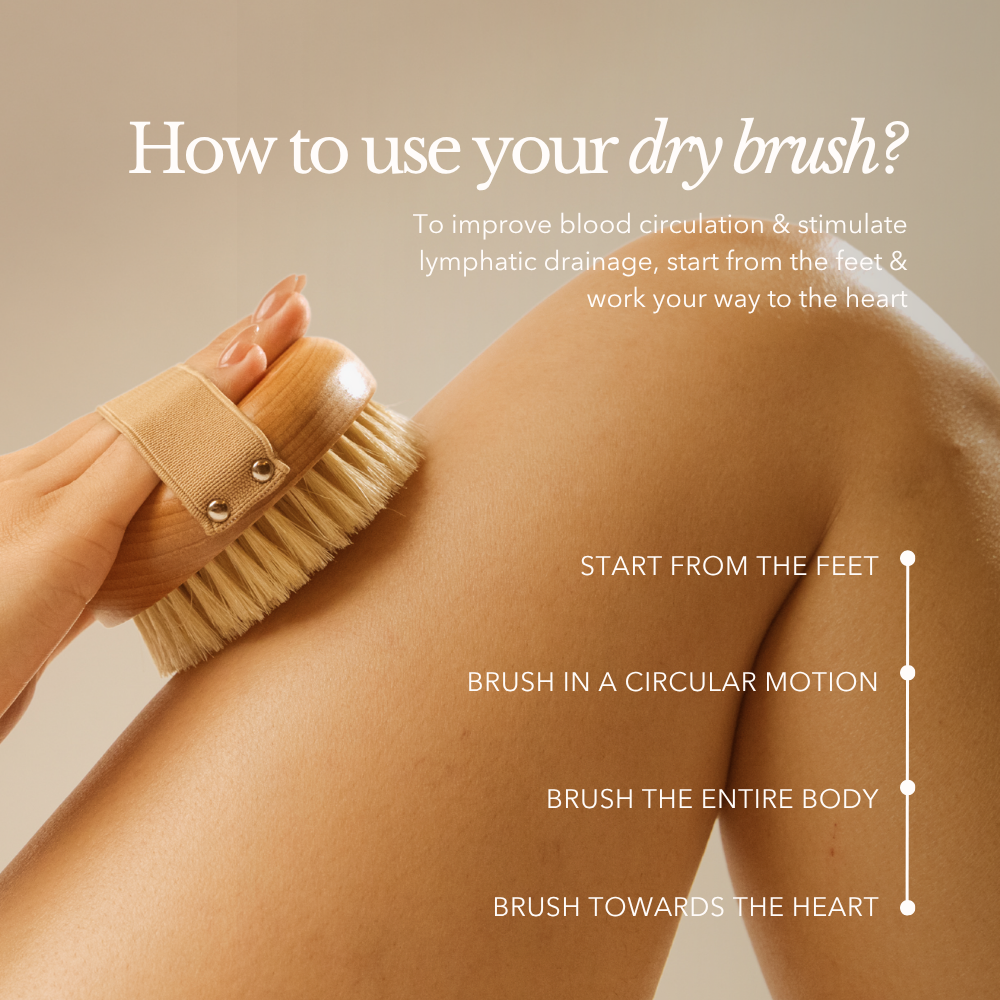 How to use your dry brush?

To improve blood circulation & stimulate lymphatic drainage, start from the feet & work your way to the heart

START FROM THE FEET

BRUSH IN A CIRCULAR MOTION

BRUSH THE ENTIRE BODY

BRUSH TOWARDS THE HEART